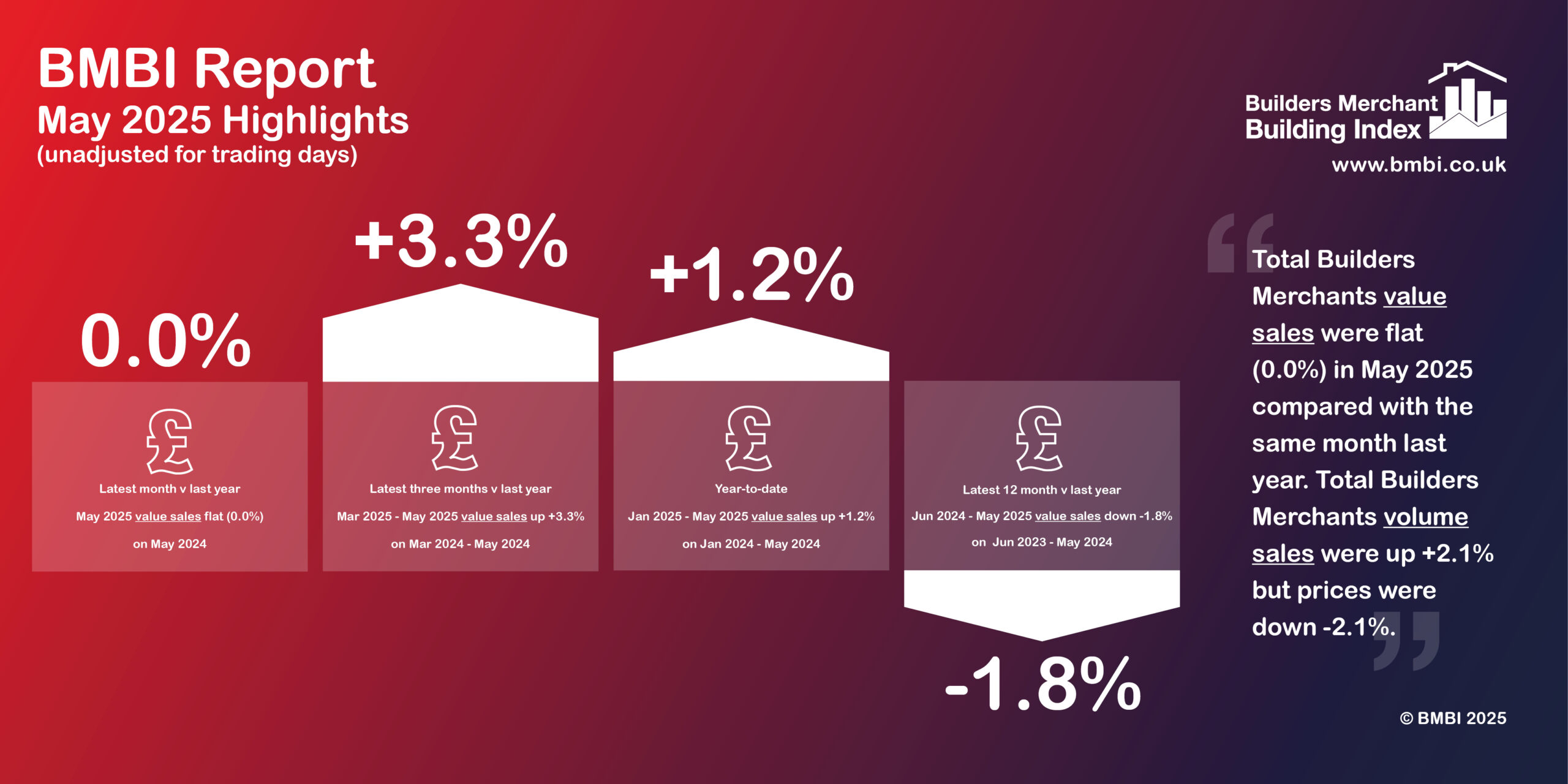 BMBI Report
May 2025 Highlights
(unadjusted for trading days)

Builders Merchant
Building Index
www.bmbi.co.uk

0.0%

£

Latest month v last year

May 2025 value sales flat (0.0%)

on May 2024

+3.3%

£

Latest three months v last year

Mar 2025 - May 2025 value sales up +3.3%

on Mar 2024 - May 2024

+1.2%

£

Year-to-date

Jan 2025 - May 2025 value sales up +1.2%

on Jan 2024 - May 2024

£

Latest 12 month v last year

Jun 2024 - May 2025 value sales down -1.8%

on Jun 2023 - May 2024

-1.8%

Total Builders Merchants value sales were flat (0.0%) in May 2025 compared with the same month last year. Total Builders Merchants volume sales were up +2.1% but prices were down -2.1%.

© BMBI 2025